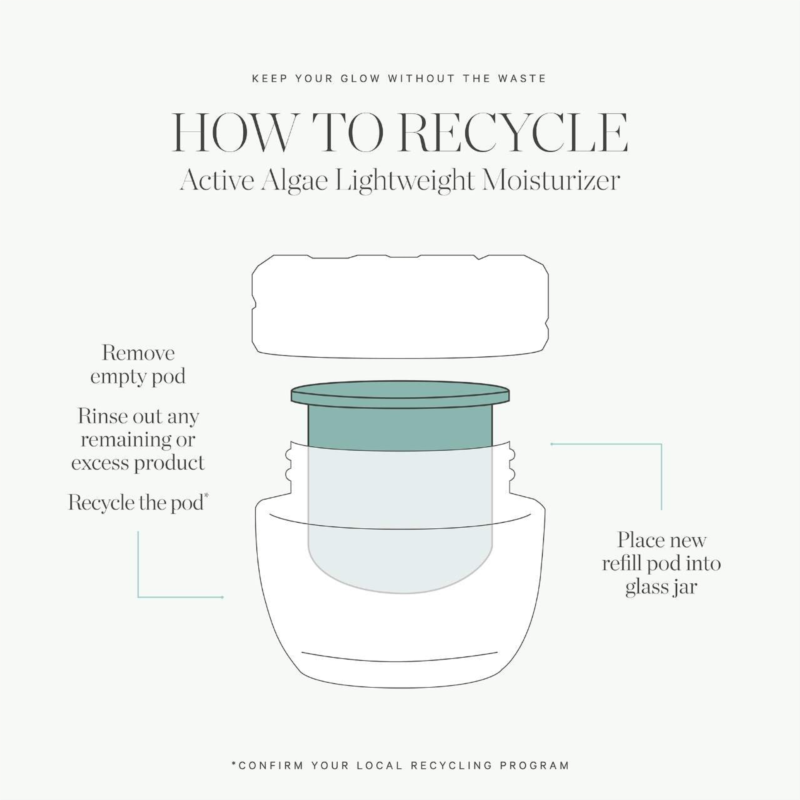 KEEP YOUR GLOW WITHOUT THE WASTE

HOW TO RECYCLE

Active Algae Lightweight Moisturizer

Remove empty pod

Rinse out any remaining or excess product

Recycle the pod*

Place new refill pod into glass jar

*CONFIRM YOUR LOCAL RECYCLING PROGRAM