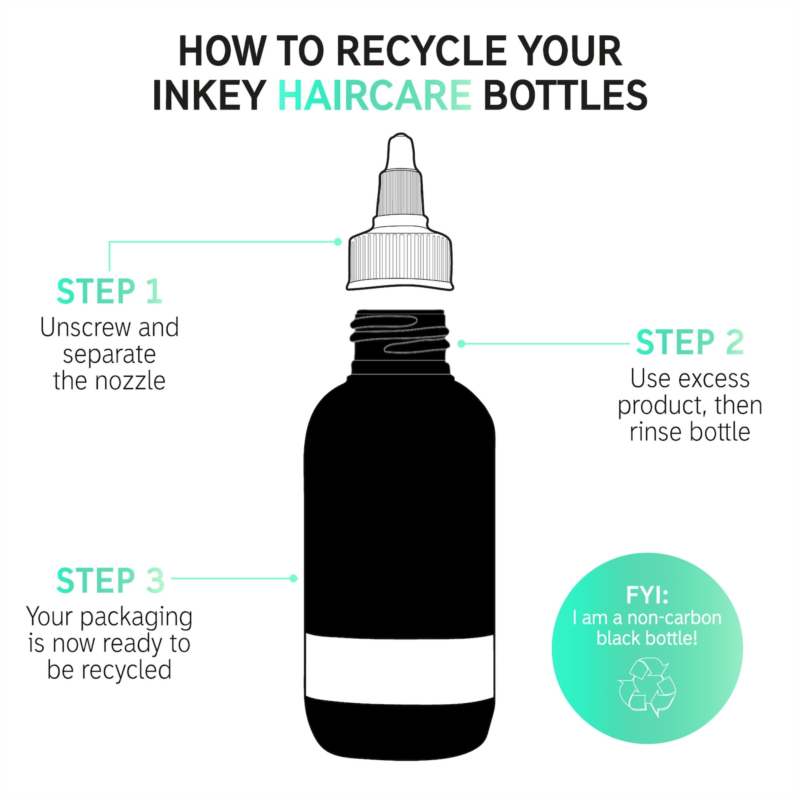 HOW TO RECYCLE YOUR INKEY HAIRCARE BOTTLES

STEP 1
Unscrew and separate the nozzle

STEP 2
Use excess product, then rinse bottle

STEP 3
Your packaging is now ready to be recycled

FYI:
I am a non-carbon black bottle!