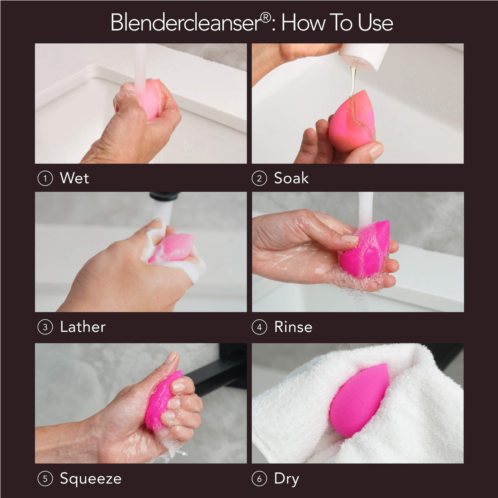 Blendercleanser®: How To Use

① Wet

② Soak

③ Lather

④ Rinse

⑤ Squeeze

⑥ Dry