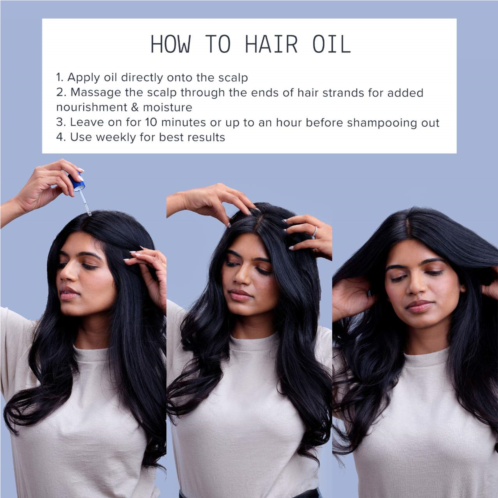 HOW TO HAIR OIL

1. Apply oil directly onto the scalp
2. Massage the scalp through the ends of hair strands for added nourishment & moisture
3. Leave on for 10 minutes or up to an hour before shampooing out
4. Use weekly for best results