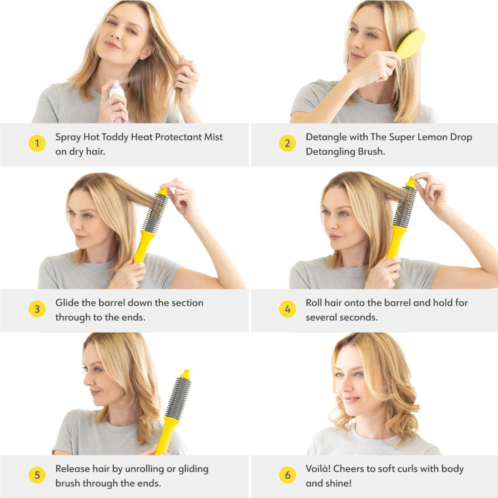 1 Spray Hot Toddy Heat Protectant Mist on dry hair.

2 Detangle with The Super Lemon Drop Detangling Brush.

3 Glide the barrel down the section through to the ends.

4 Roll hair onto the barrel and hold for several seconds.

5 Release hair by unrolling or gliding brush through the ends.

6 Voilà! Cheers to soft curls with body and shine!