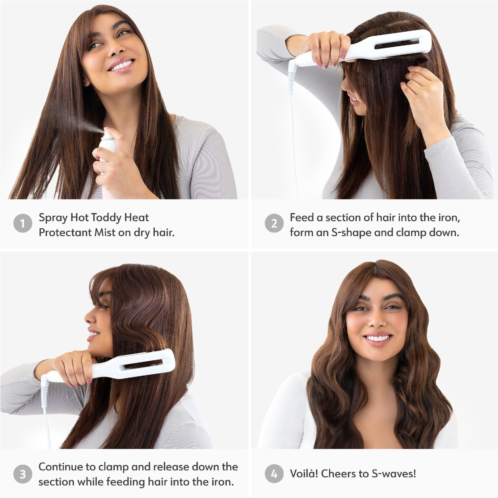 1 Spray Hot Toddy Heat Protectant Mist on dry hair.

2 Feed a section of hair into the iron, form an S-shape and clamp down.

3 Continue to clamp and release down the section while feeding hair into the iron.

4 Voilà! Cheers to S-waves!