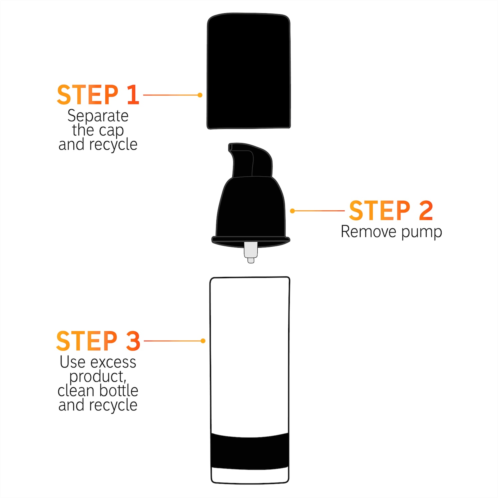 STEP 1
Separate the cap and recycle

STEP 2
Remove pump

STEP 3
Use excess product, clean bottle and recycle