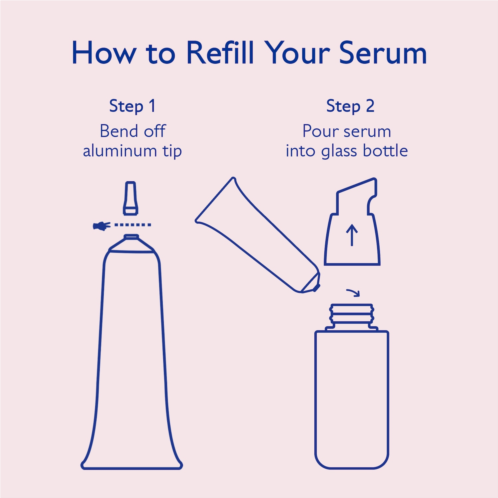 How to Refill Your Serum

Step 1
Bend off aluminum tip

Step 2
Pour serum into glass bottle