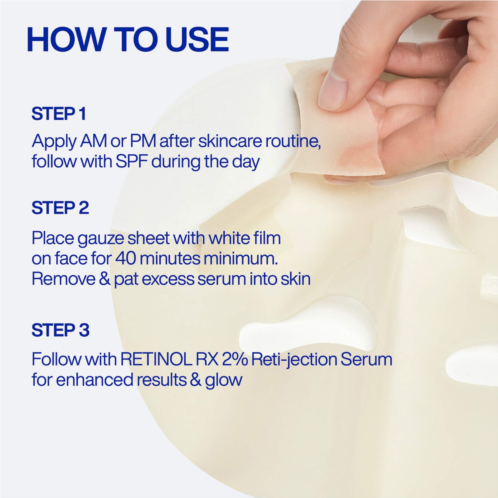 HOW TO USE

STEP 1
Apply AM or PM after skincare routine, follow with SPF during the day

STEP 2
Place gauze sheet with white film on face for 40 minutes minimum. Remove & pat excess serum into skin

STEP 3
Follow with RETINOL RX 2% Reti-jection Serum for enhanced results & glow