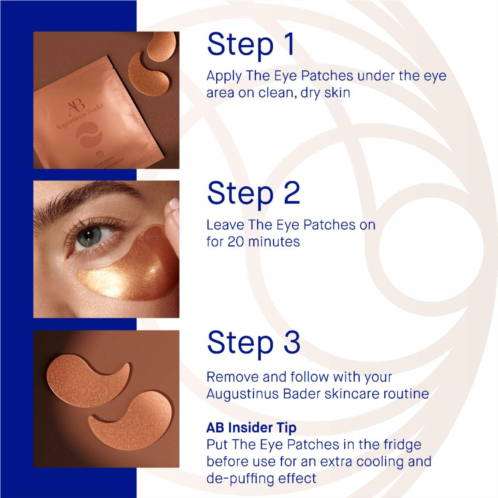 AB
Augustinus Bader

Step 1
Apply The Eye Patches under the eye area on clean, dry skin

Step 2
Leave The Eye Patches on for 20 minutes

Step 3
Remove and follow with your Augustinus Bader skincare routine

AB Insider Tip
Put The Eye Patches in the fridge before use for an extra cooling and de-puffing effect