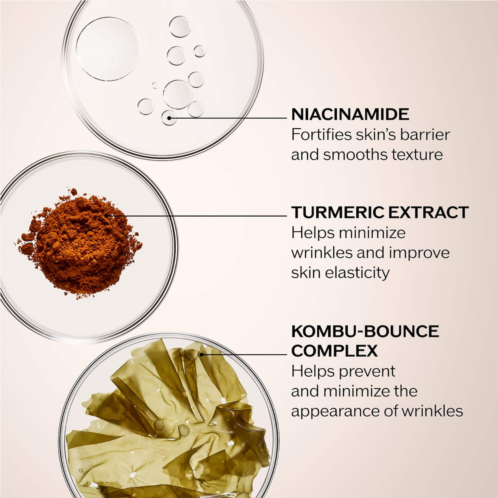 NIACINAMIDE
Fortifies skin's barrier and smooths texture

TURMERIC EXTRACT
Helps minimize wrinkles and improve skin elasticity

KOMBU-BOUNCE COMPLEX
Helps prevent and minimize the appearance of wrinkles