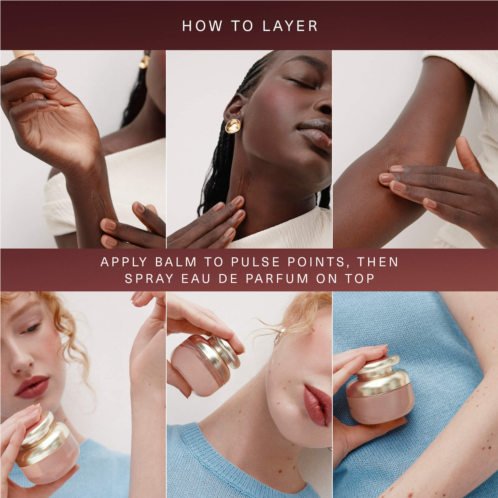 HOW TO LAYER

APPLY BALM TO PULSE POINTS, THEN SPRAY EAU DE PARFUM ON TOP