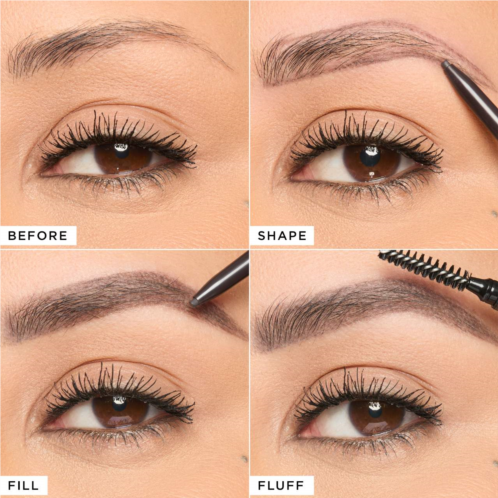 BEFORE

SHAPE

FILL

FLUFF