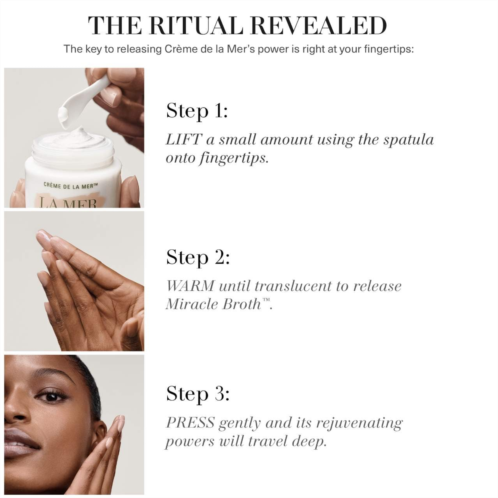 THE RITUAL REVEALED

The key to releasing Crème de la Mer's power is right at your fingertips:

CRÈME DE LA MER™

LA MER

Step 1:

LIFT a small amount using the spatula onto fingertips.

Step 2:

WARM until translucent to release Miracle Broth™.

Step 3:

PRESS gently and its rejuvenating powers will travel deep.