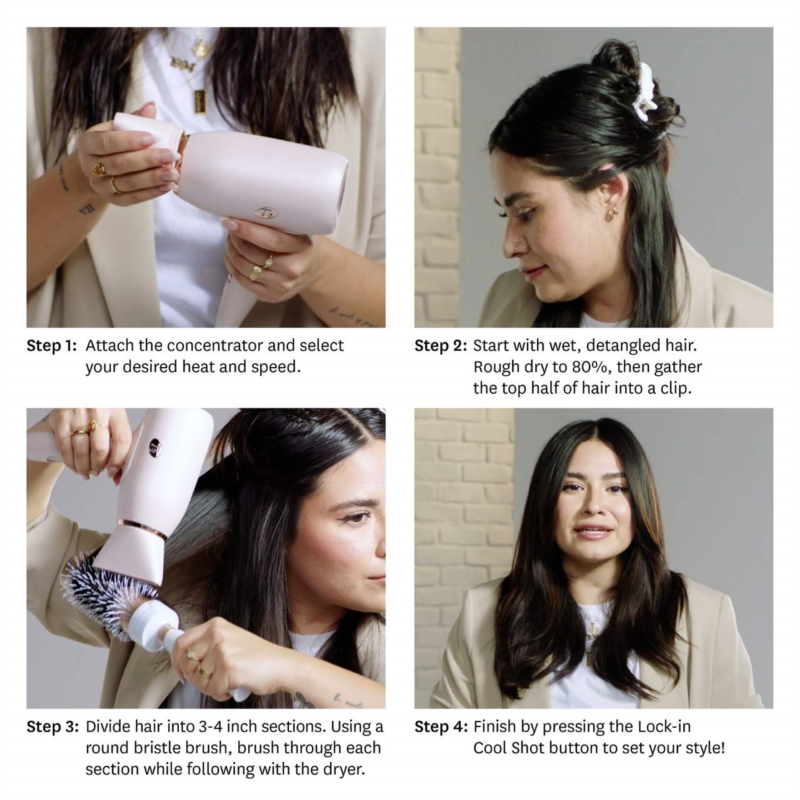 Step 1: Attach the concentrator and select your desired heat and speed.

Step 2: Start with wet, detangled hair. Rough dry to 80%, then gather the top half of hair into a clip.

Step 3: Divide hair into 3-4 inch sections. Using a round bristle brush, brush through each section while following with the dryer.

Step 4: Finish by pressing the Lock-in Cool Shot button to set your style!