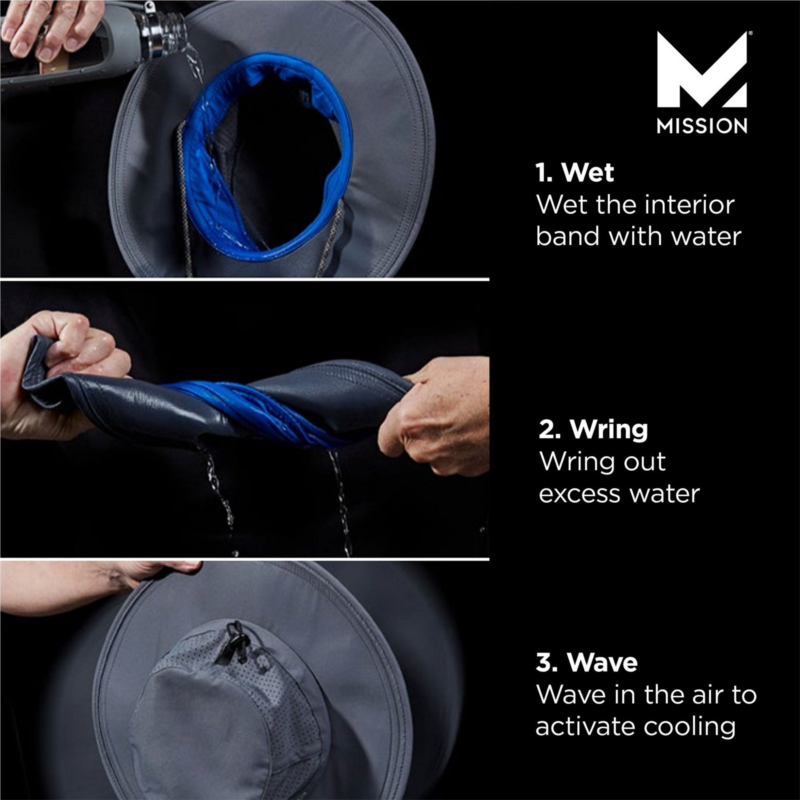 MISSION

1. Wet
Wet the interior band with water

2. Wring
Wring out excess water

3. Wave
Wave in the air to activate cooling