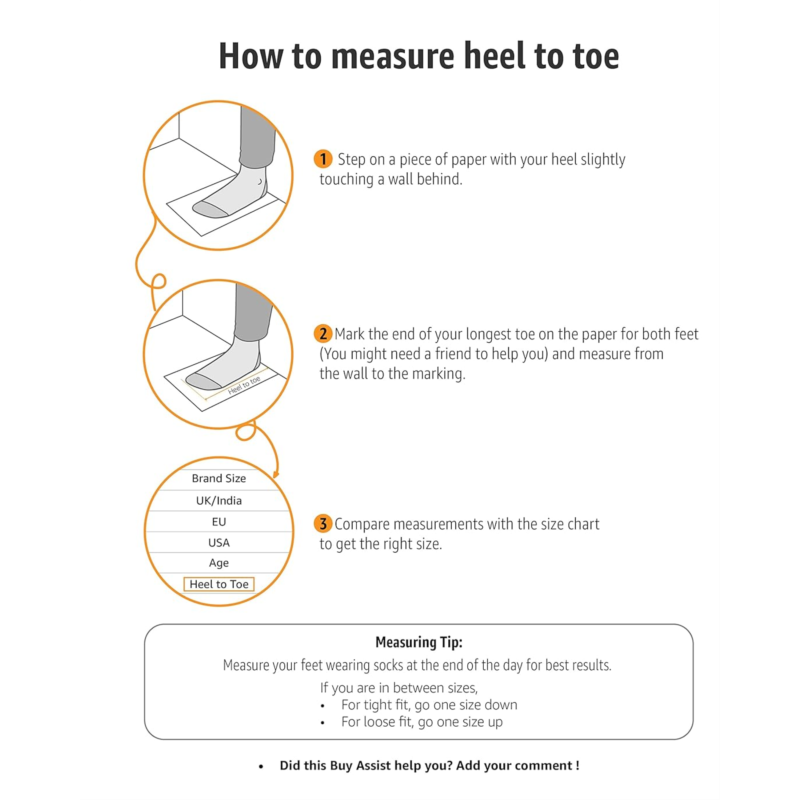 How to measure heel to toe

1 Step on a piece of paper with your heel slightly touching a wall behind.

Heel to toe

2 Mark the end of your longest toe on the paper for both feet (You might need a friend to help you) and measure from the wall to the marking.

Brand Size
UK/India
EU
USA
Age
Heel to Toe

3 Compare measurements with the size chart to get the right size.

Measuring Tip:
Measure your feet wearing socks at the end of the day for best results.
If you are in between sizes,
• For tight fit, go one size down
• For loose fit, go one size up

• Did this Buy Assist help you? Add your comment !