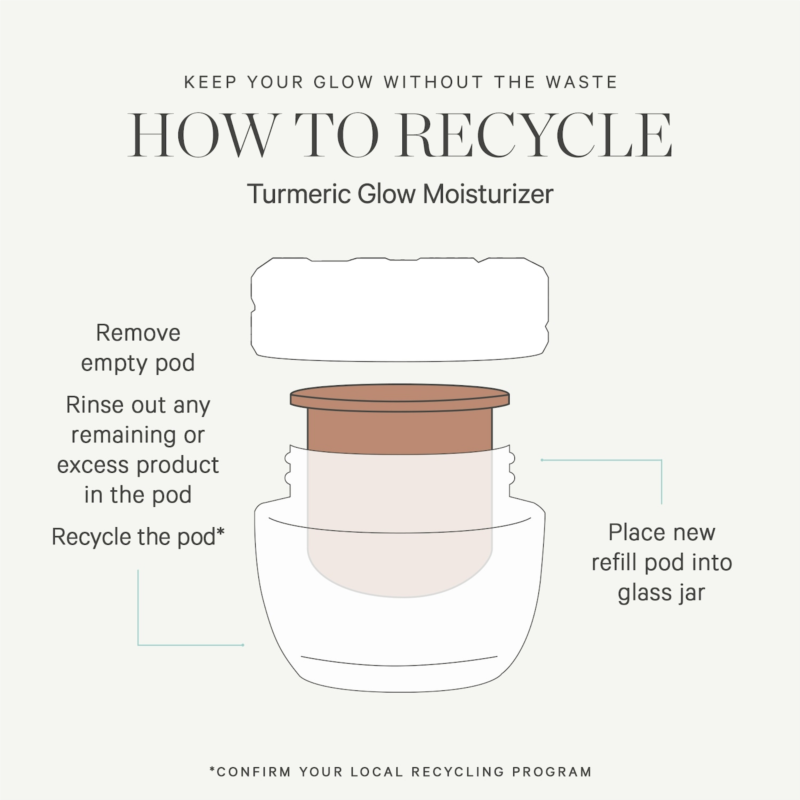 KEEP YOUR GLOW WITHOUT THE WASTE

HOW TO RECYCLE

Turmeric Glow Moisturizer

Remove empty pod

Rinse out any remaining or excess product in the pod

Recycle the pod*

Place new refill pod into glass jar

*CONFIRM YOUR LOCAL RECYCLING PROGRAM