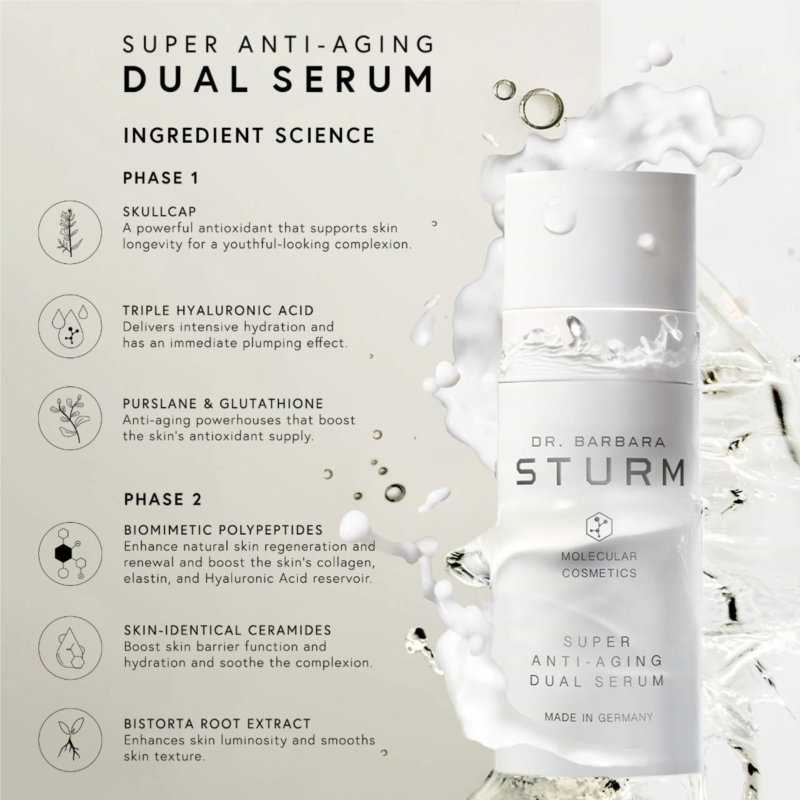 SUPER ANTI-AGING
DUAL SERUM

INGREDIENT SCIENCE

PHASE 1

SKULLCAP
A powerful antioxidant that supports skin longevity for a youthful-looking complexion.

TRIPLE HYALURONIC ACID
Delivers intensive hydration and has an immediate plumping effect.

PURSLANE & GLUTATHIONE
Anti-aging powerhouses that boost the skin's antioxidant supply.

PHASE 2

BIOMIMETIC POLYPEPTIDES
Enhance natural skin regeneration and renewal and boost the skin's collagen, elastin, and Hyaluronic Acid reservoir.

SKIN-IDENTICAL CERAMIDES
Boost skin barrier function and hydration and soothe the complexion.

BISTORTA ROOT EXTRACT
Enhances skin luminosity and smooths skin texture.

DR. BARBARA
STURM

MOLECULAR
COSMETICS

SUPER
ANTI-AGING
DUAL SERUM

MADE IN GERMANY