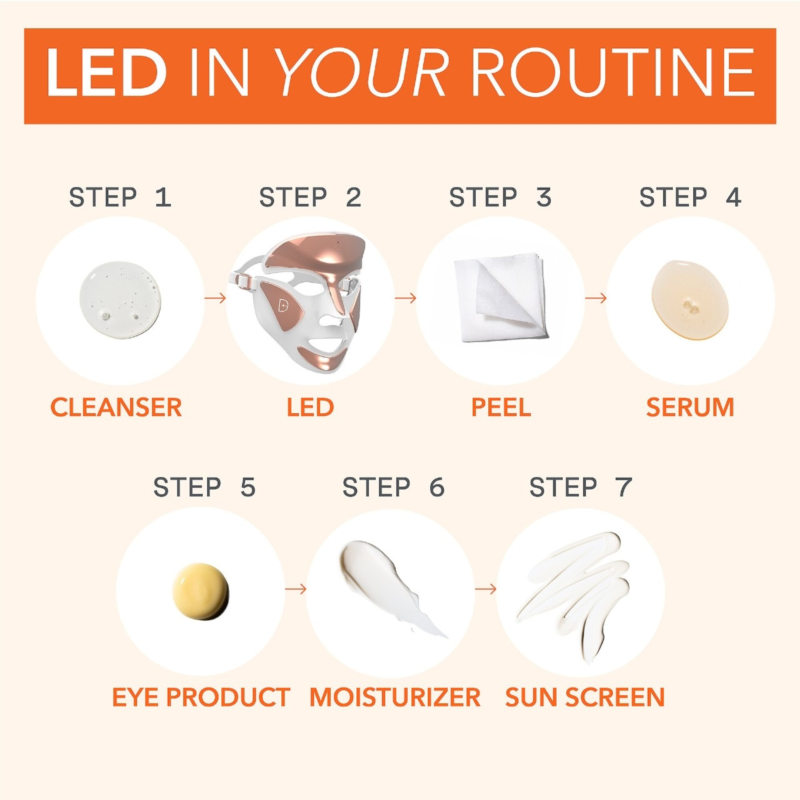 LED IN YOUR ROUTINE

STEP 1
CLEANSER

STEP 2
LED

STEP 3
PEEL

STEP 4
SERUM

STEP 5
EYE PRODUCT

STEP 6
MOISTURIZER

STEP 7
SUN SCREEN